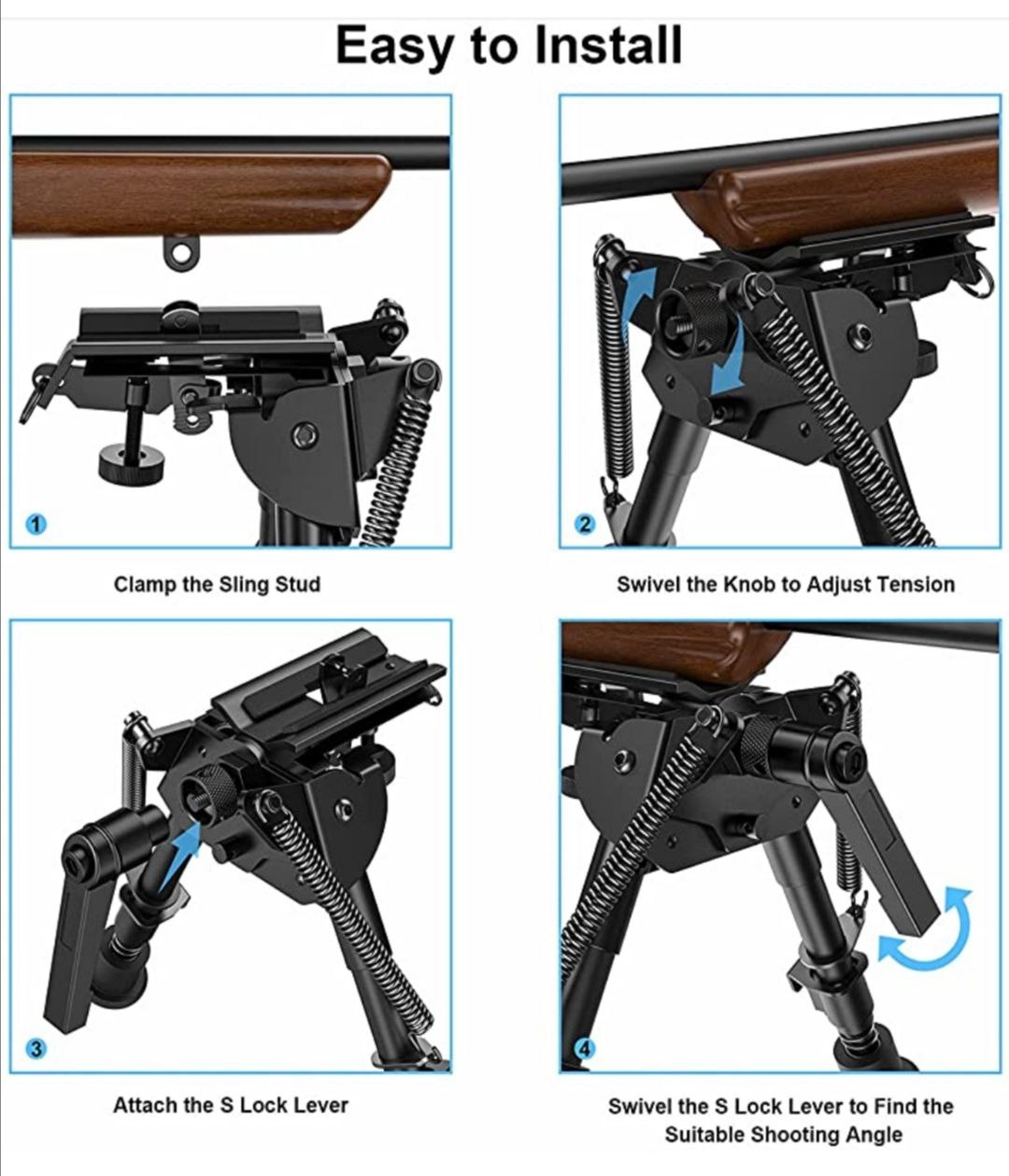 Easy to Install

1

Clamp the Sling Stud

2

Swivel the Knob to Adjust Tension

3

Attach the S Lock Lever

4

Swivel the S Lock Lever to Find the Suitable Shooting Angle