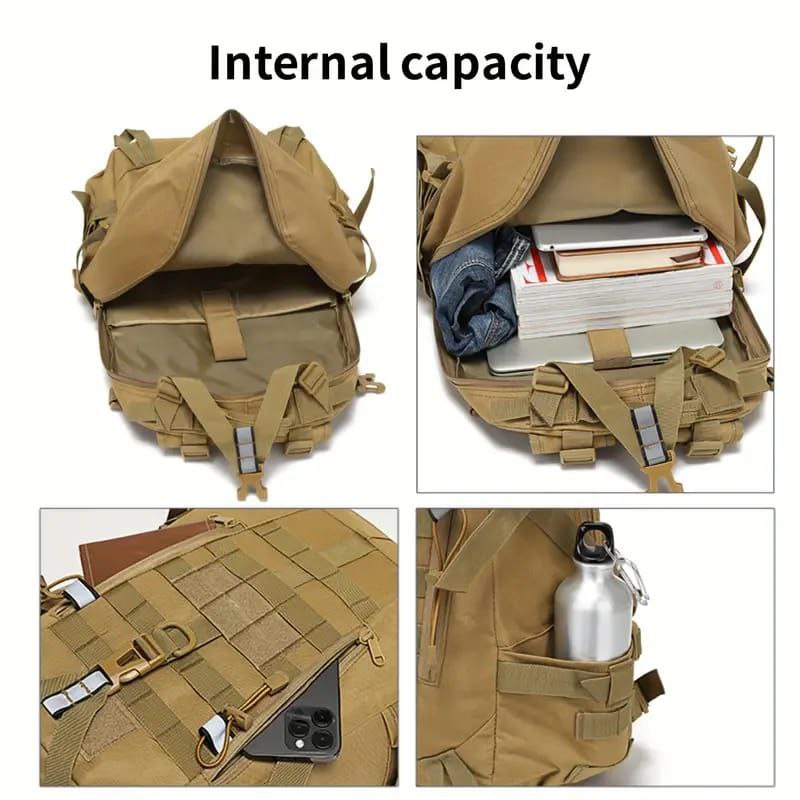 Internal capacity