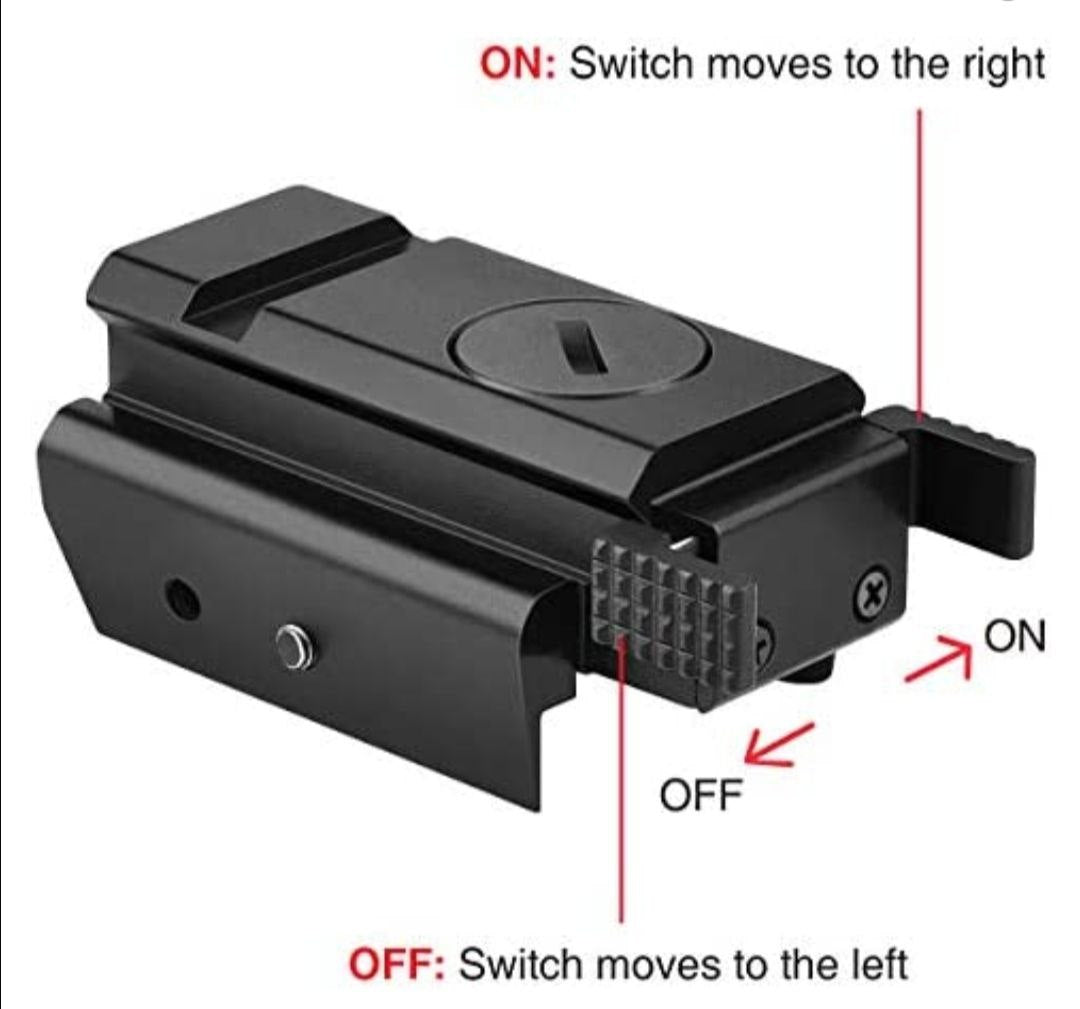 ON: Switch moves to the right

ON

OFF

OFF: Switch moves to the left